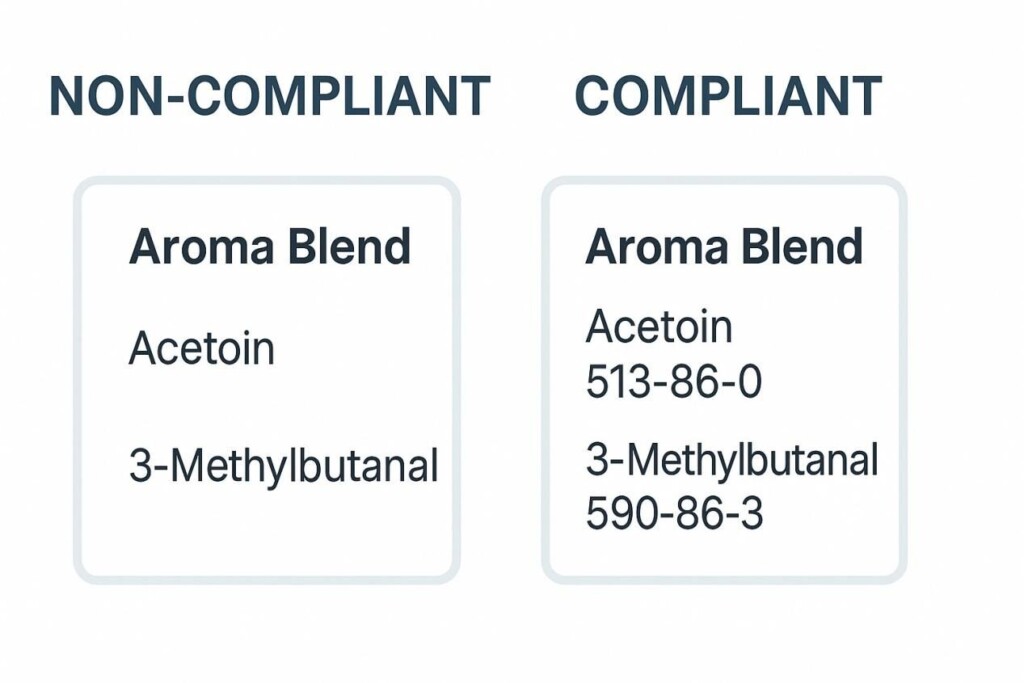 NON-COMPLIANT

Aroma Blend

Acetoin

3-Methylbutanal

COMPLIANT

Aroma Blend

Acetoin
513-86-0

3-Methylbutanal
590-86-3