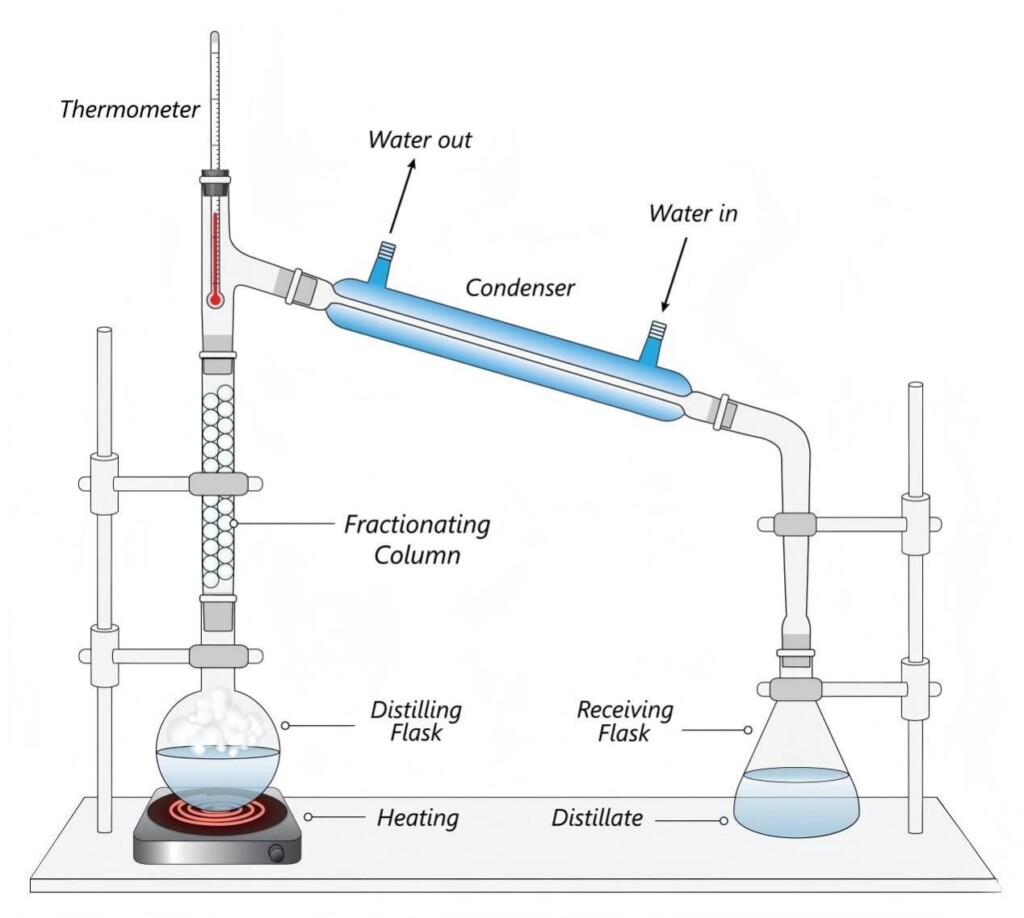 Thermometer

Water out

Water in

Condenser

Fractionating Column

Distilling Flask

Receiving Flask

Heating

Distillate